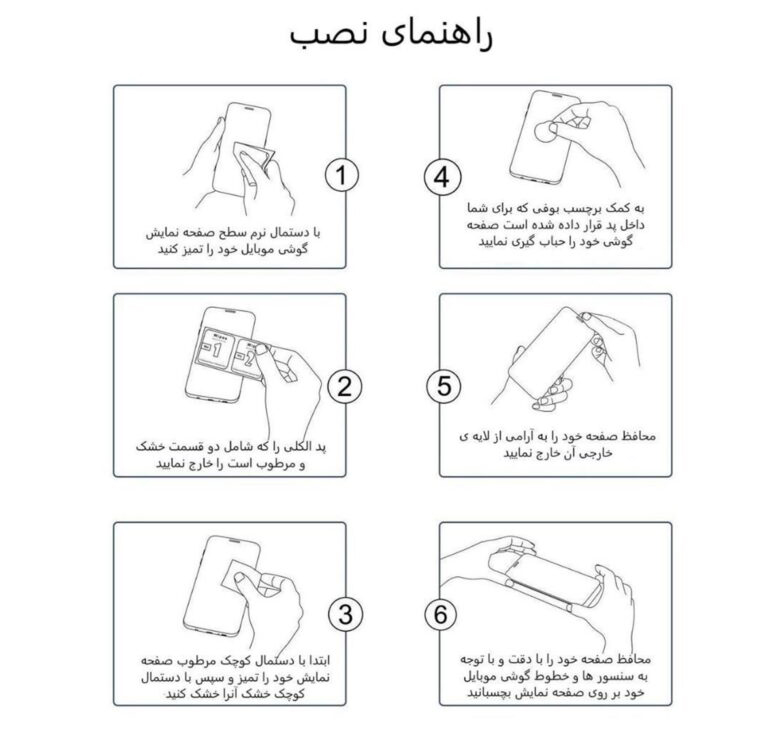 راهنمای نصب

1
با دستمال نرم سطح صفحه نمایش گوشی موبایل خود را تمیز کنید

2
پد الکلی را که شامل دو قسمت خشک و مرطوب است را خارج نمایید

3
ابتدا با دستمال کوچک مرطوب صفحه نمایش خود را تمیز و سپس با دستمال کوچک خشک آنرا خشک کنید

4
به کمک برچسب بوقی که برای شما داخل پد قرار داده شده است صفحه گوشی خود را حباب گیری نمایید

5
محافظ صفحه خود را به آرامی از لایه ی خارجی آن خارج نمایید

6
محافظ صفحه خود را با دقت و با توجه به سنسور ها و خطوط گوشی موبایل خود بر روی صفحه نمایش بچسبانید