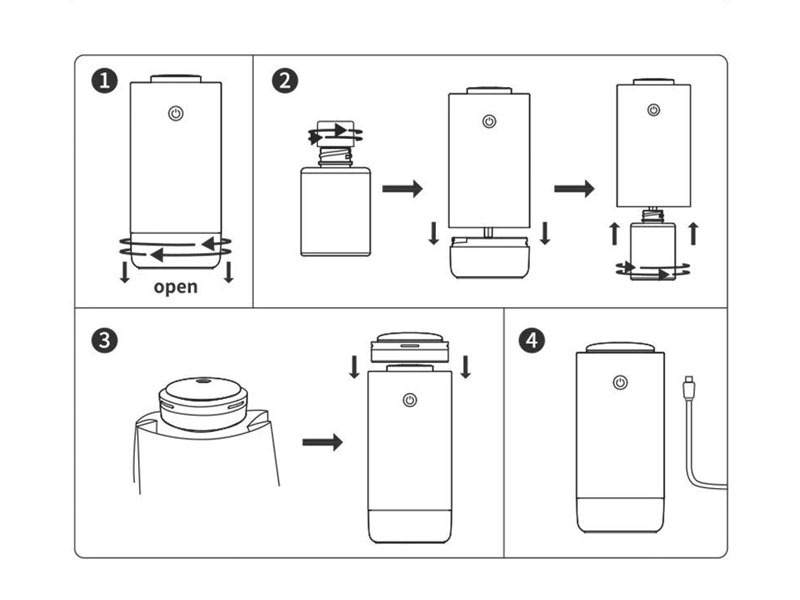 1
open
2
3
4