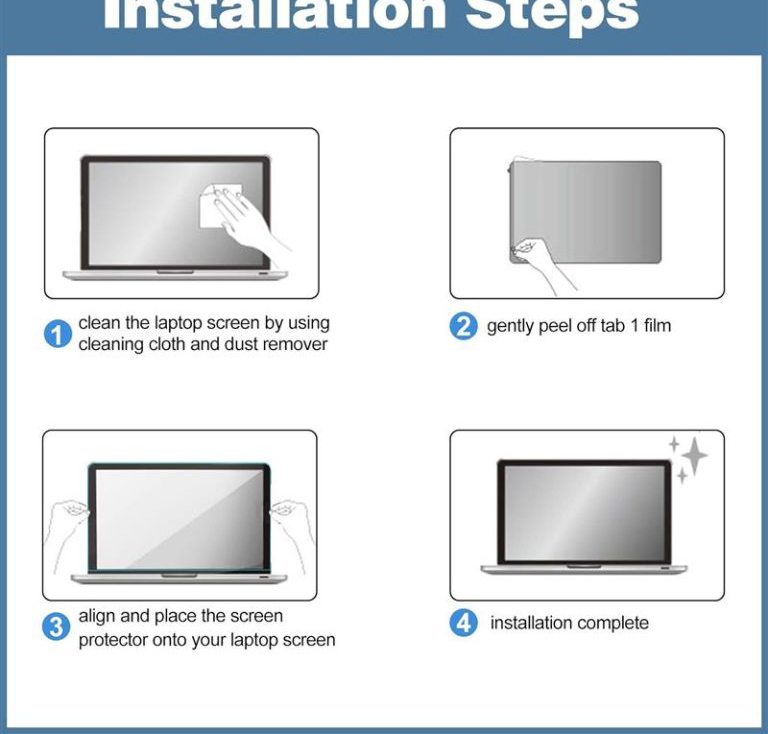 Installation Steps

1 clean the laptop screen by using cleaning cloth and dust remover

2 gently peel off tab 1 film

3 align and place the screen protector onto your laptop screen

4 installation complete