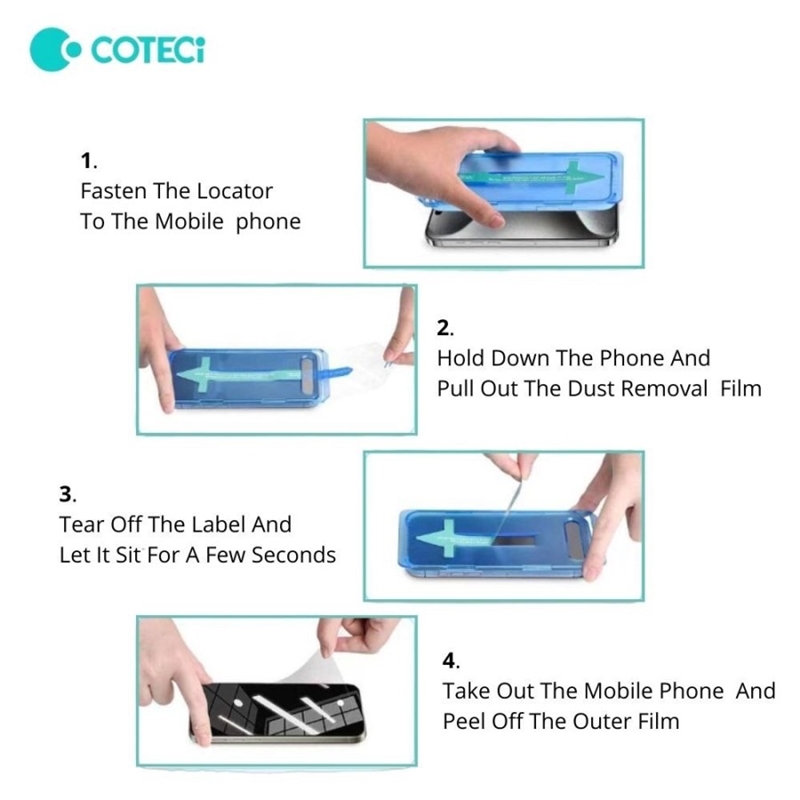 COTECi

1.
Fasten The Locator
To The Mobile phone

2.
Hold Down The Phone And
Pull Out The Dust Removal Film

3.
Tear Off The Label And
Let It Sit For A Few Seconds

4.
Take Out The Mobile Phone And
Peel Off The Outer Film