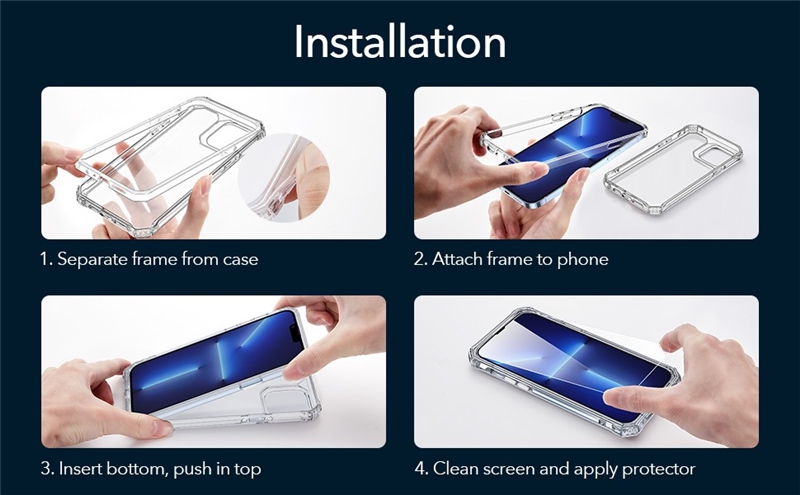 Installation

1. Separate frame from case

2. Attach frame to phone

3. Insert bottom, push in top

4. Clean screen and apply protector