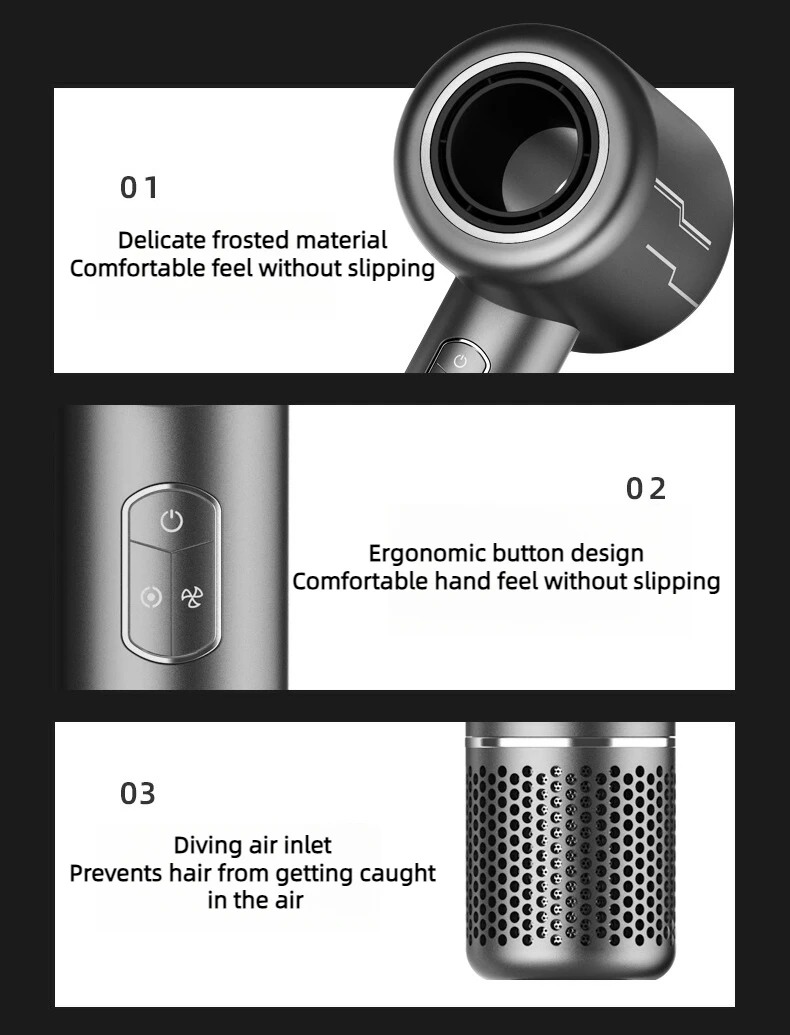 01

Delicate frosted material
Comfortable feel without slipping

02

Ergonomic button design
Comfortable hand feel without slipping

03

Diving air inlet
Prevents hair from getting caught in the air