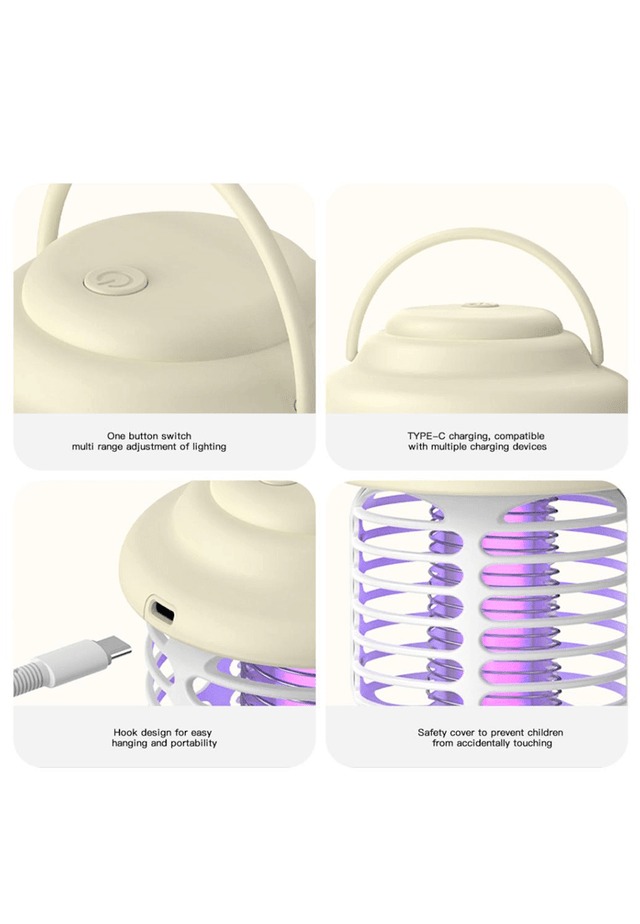 One button switch
multi range adjustment of lighting

TYPE-C charging, compatible
with multiple charging devices

Hook design for easy
hanging and portability

Safety cover to prevent children
from accidentally touching