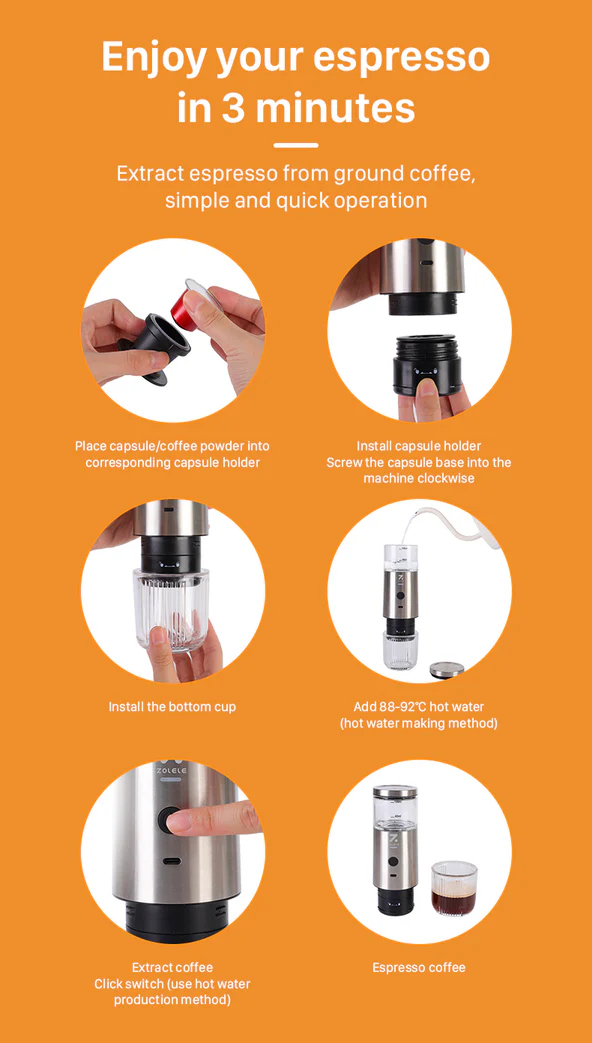 Enjoy your espresso in 3 minutes

Extract espresso from ground coffee, simple and quick operation

Place capsule/coffee powder into corresponding capsule holder

Install capsule holder
Screw the capsule base into the machine clockwise

Install the bottom cup

Add 88-92℃ hot water
(hot water making method)

ZOLELE

Extract coffee
Click switch (use hot water production method)

Espresso coffee