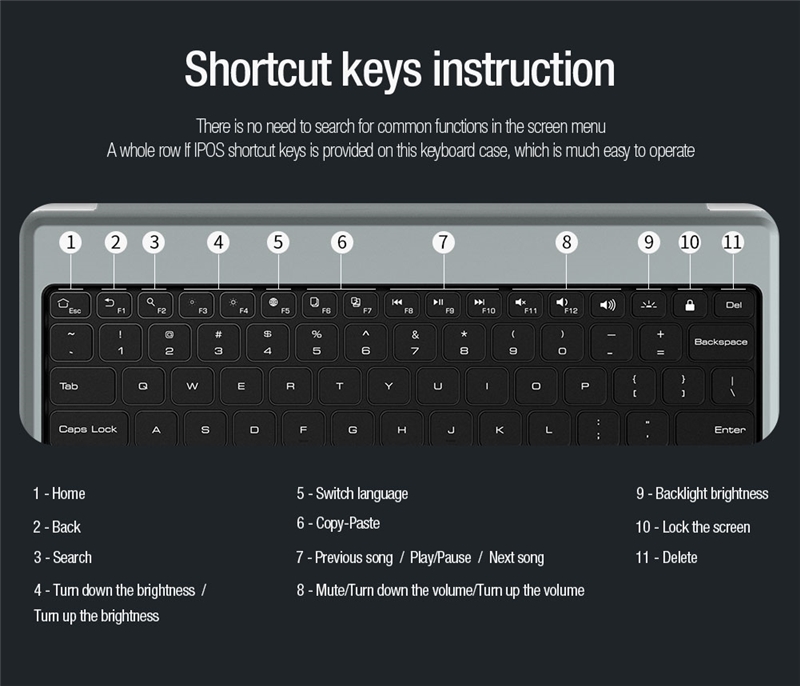 Shortcut keys instruction

There is no need to search for common functions in the screen menu
A whole row If IPOS shortcut keys is provided on this keyboard case, which is much easy to operate

1 2 3 4 5 6 7 8 9 10 11

Esc F1 F2 F3 F4 F5 F6 F7 F8 F9 F10 F11 F12 Del

~ ` ! 1 @ 2 # 3 $ 4 % 5 ^ 6 & 7 * 8 ( 9 ) 0 _ - + = Backspace

Tab Q W E R T Y U I O P { [ } ] | \

Caps Lock A S D F G H J K L : ; " ' Enter

1 - Home

2 - Back

3 - Search

4 - Turn down the brightness / Turn up the brightness

5 - Switch language

6 - Copy-Paste

7 - Previous song / Play/Pause / Next song

8 - Mute/Turn down the volume/Turn up the volume

9 - Backlight brightness

10 - Lock the screen

11 - Delete