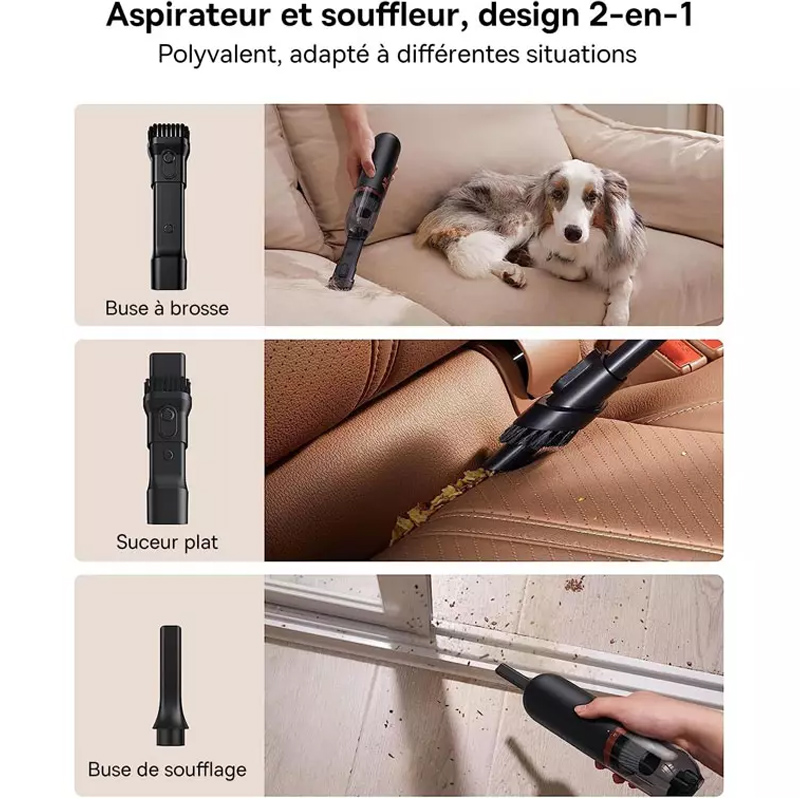 Aspirateur et souffleur, design 2-en-1

Polyvalent, adapté à différentes situations

Buse à brosse

Suceur plat

Buse de soufflage