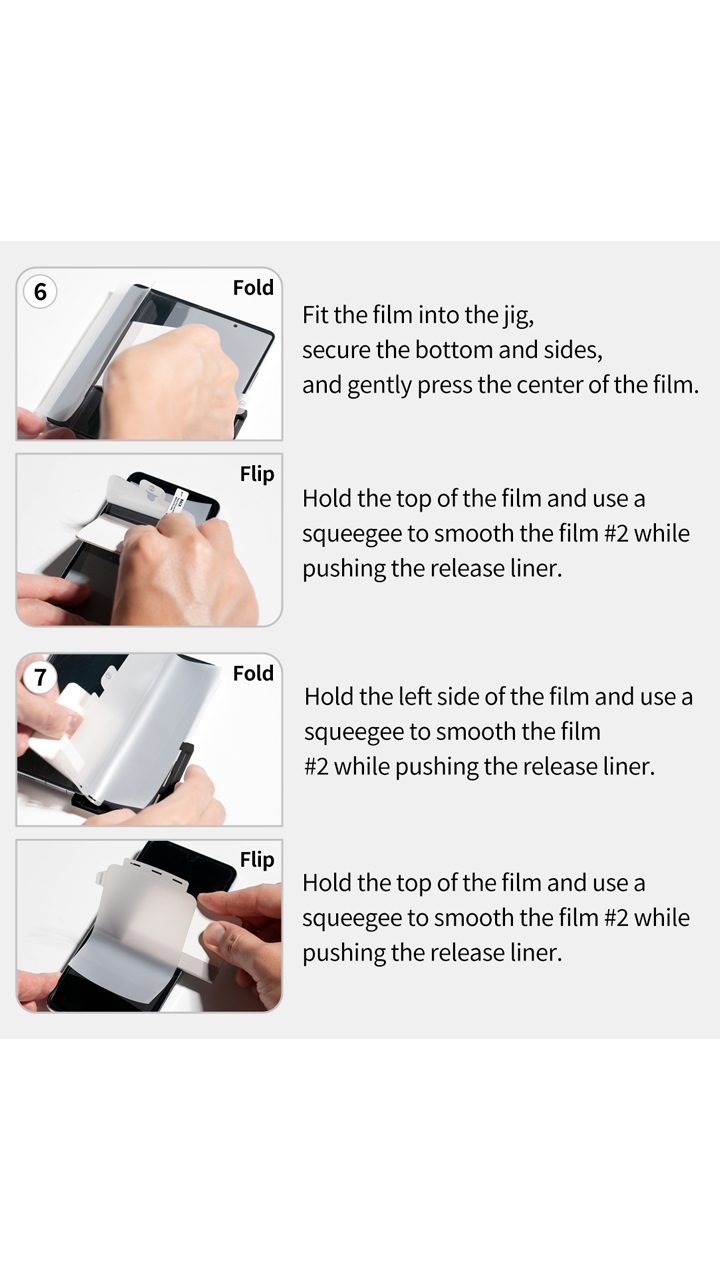 6

Fold

Fit the film into the jig, secure the bottom and sides, and gently press the center of the film.

Flip

Hold the top of the film and use a squeegee to smooth the film #2 while pushing the release liner.

7

Fold

Hold the left side of the film and use a squeegee to smooth the film #2 while pushing the release liner.

Flip

Hold the top of the film and use a squeegee to smooth the film #2 while pushing the release liner.