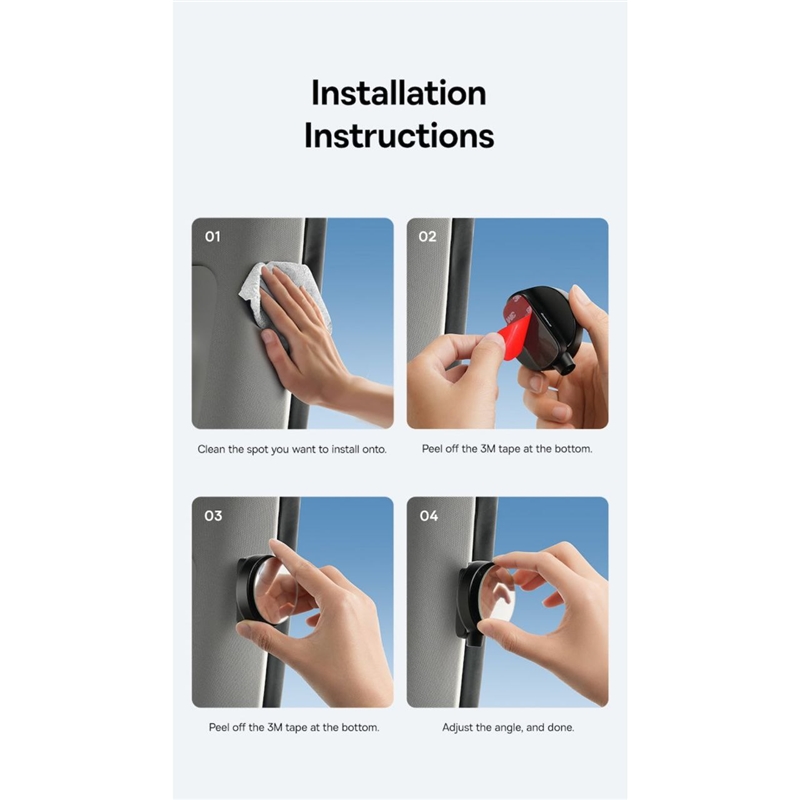 Installation Instructions

01

Clean the spot you want to install onto.

02

Peel off the 3M tape at the bottom.

03

Peel off the 3M tape at the bottom.

04

Adjust the angle, and done.