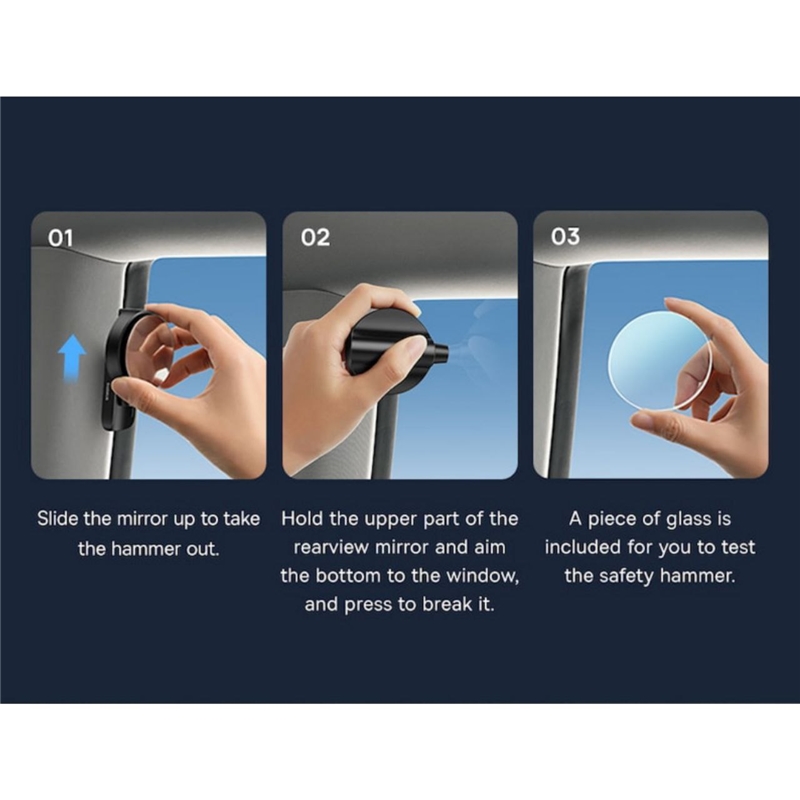 01

Slide the mirror up to take the hammer out.

02

Hold the upper part of the rearview mirror and aim the bottom to the window, and press to break it.

03

A piece of glass is included for you to test the safety hammer.