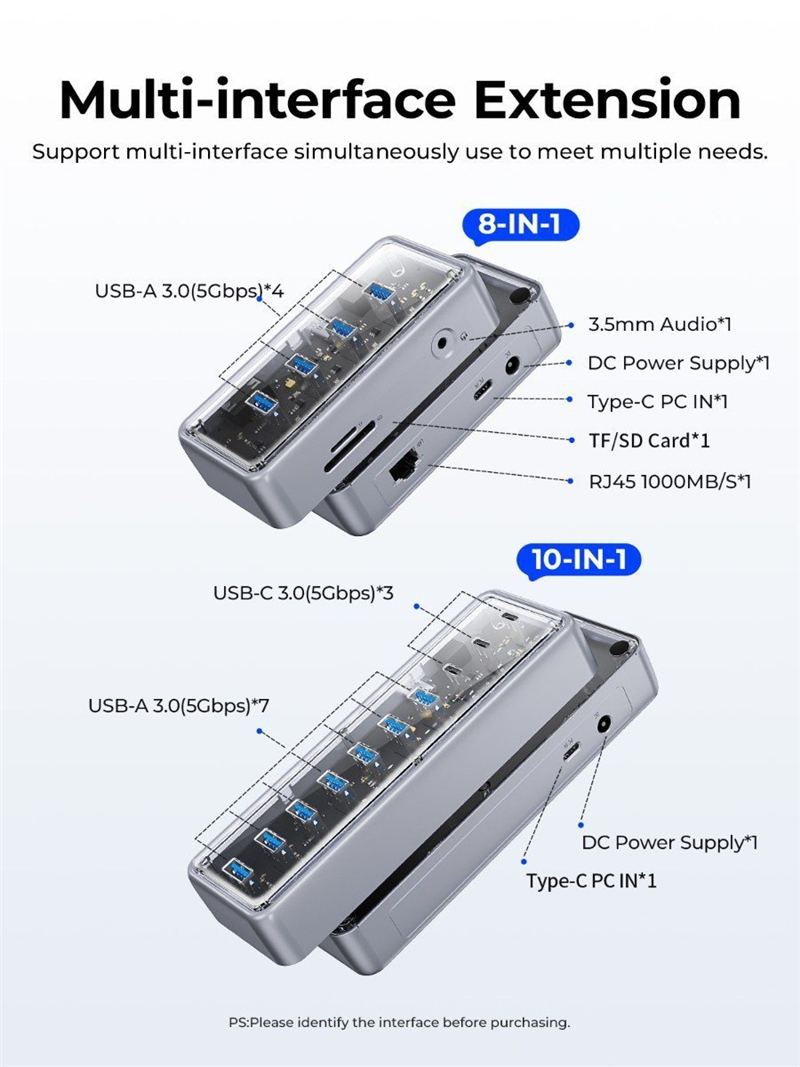 Multi-interface Extension
Support multi-interface simultaneously use to meet multiple needs.

8-IN-1

USB-A 3.0(5Gbps)*4

3.5mm Audio*1

DC Power Supply*1

Type-C PC IN*1

TF/SD Card*1

RJ45 1000MB/S*1

10-IN-1

USB-C 3.0(5Gbps)*3

USB-A 3.0(5Gbps)*7

DC Power Supply*1

Type-C PC IN*1

PS:Please identify the interface before purchasing.